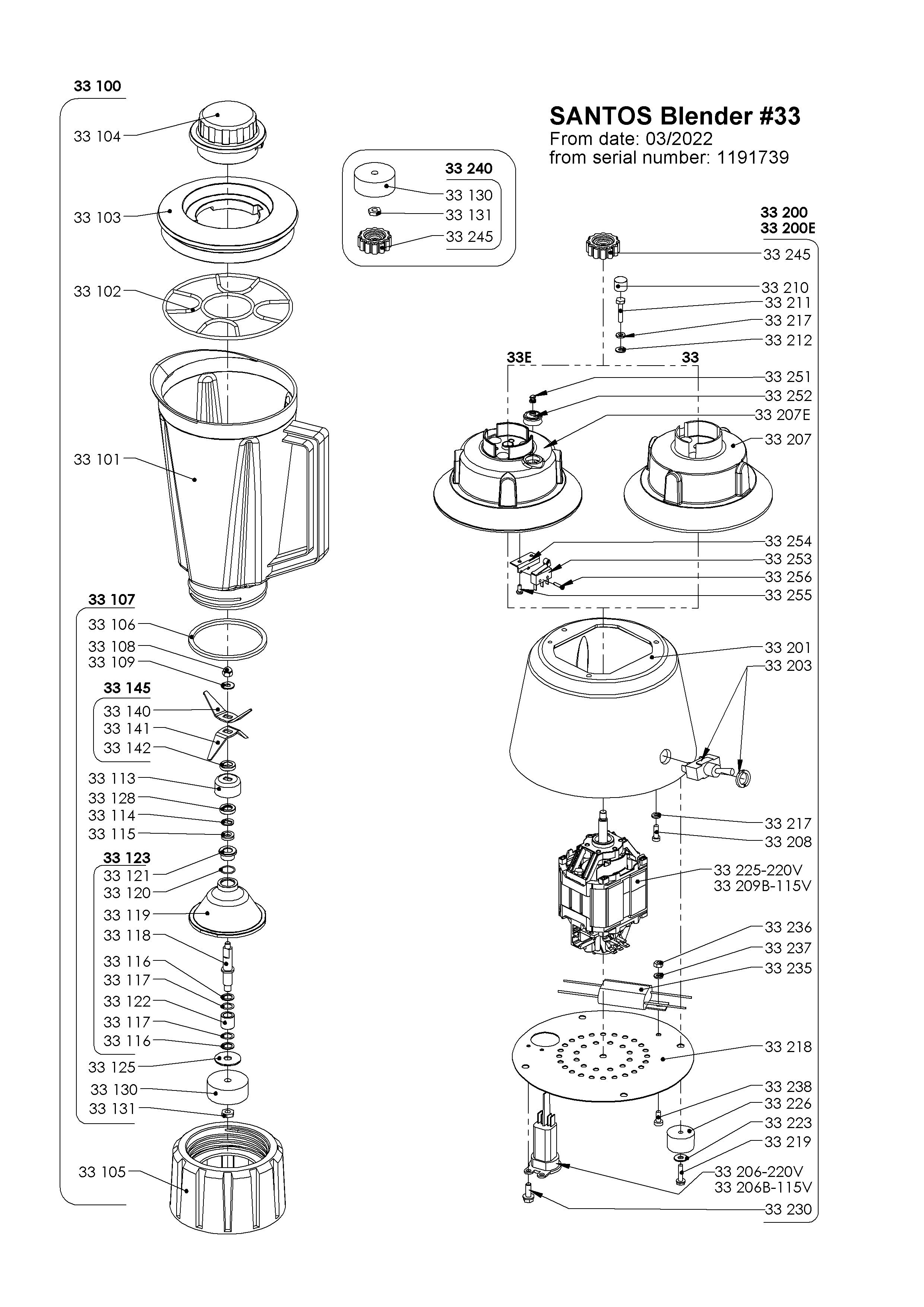 SANTOS Blender #33
From date: 03/2022
from serial number: 1191739

33 100
33 104
33 103
33 102
33 101
33 107
33 106
33 108
33 109
33 145
33 140
33 141
33 142
33 113
33 128
33 114
33 115
33 123
33 121
33 120
33 119
33 118
33 116
33 117
33 122
33 117
33 116
33 125
33 130
33 131
33 105

33 240
33 130
33 131
33 245

33 200
33 200E
33 245
33 210
33 211
33 217
33 212
33E
33
33 251
33 252
33 207E
33 207
33 254
33 253
33 256
33 255
33 201
33 203
33 217
33 208
33 225-220V
33 209B-115V
33 236
33 237
33 235
33 218
33 238
33 226
33 223
33 219
33 206-220V
33 206B-115V
33 230